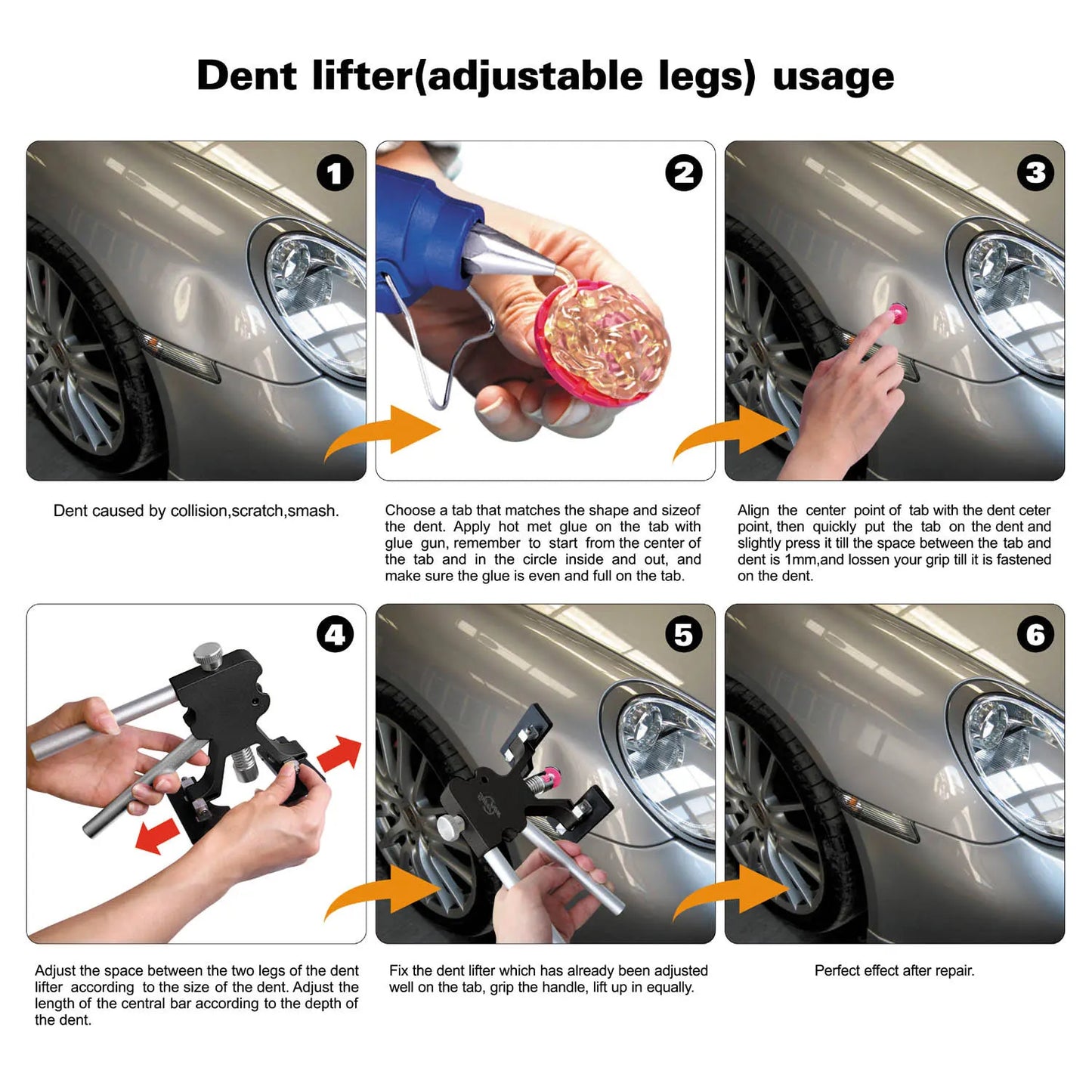 Dent lifter(adjustable legs) usage

1

Dent caused by collision,scratch,smash.

2

Choose a tab that matches the shape and sizeof the dent. Apply hot met glue on the tab with glue gun, remember to start from the center of the tab and in the circle inside and out, and make sure the glue is even and full on the tab.

3

Align the center point of tab with the dent ceter point, then quickly put the tab on the dent and slightly press it till the space between the tab and dent is 1mm,and lossen your grip till it is fastened on the dent.

4

Adjust the space between the two legs of the dent lifter according to the size of the dent. Adjust the length of the central bar according to the depth of the dent.

5

Fix the dent lifter which has already been adjusted well on the tab, grip the handle, lift up in equally.

6

Perfect effect after repair.